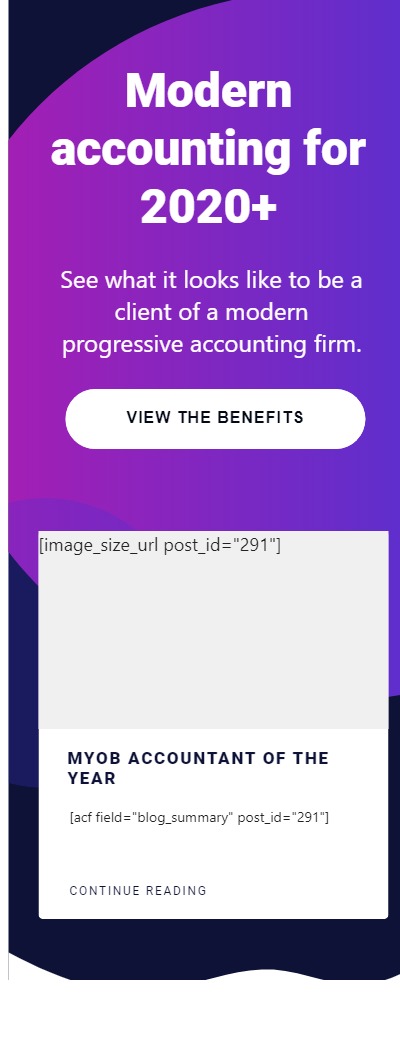 Modern accounting for 2020+

See what it looks like to be a client of a modern progressive accounting firm.

VIEW THE BENEFITS

[image_size_url post_id="291"]

MYOB ACCOUNTANT OF THE YEAR

[acf field="blog_summary" post_id="291"]

CONTINUE READING